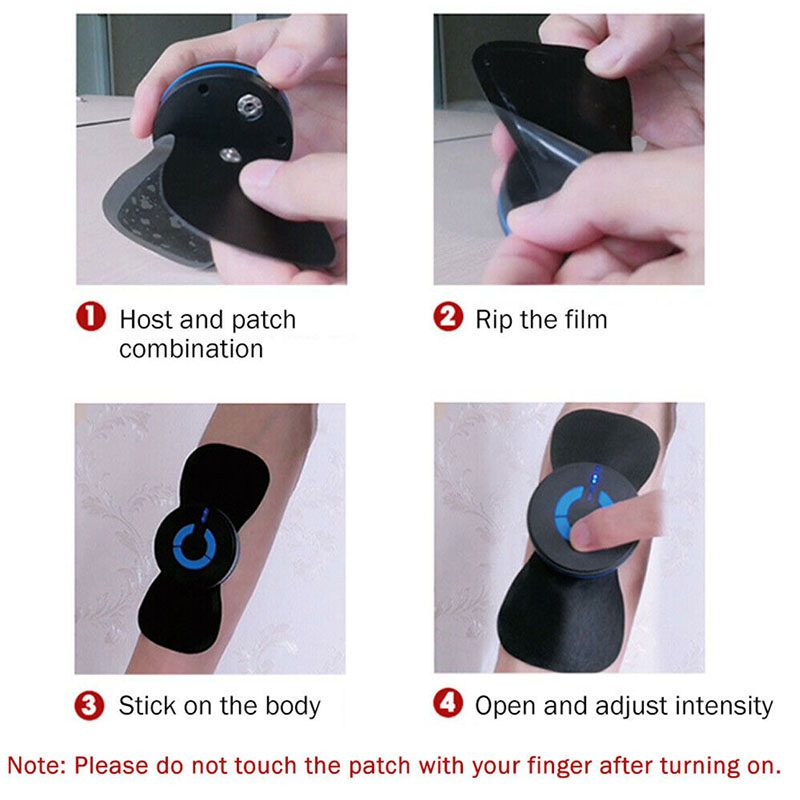 1 Host and patch combination

2 Rip the film

3 Stick on the body

4 Open and adjust intensity

Note: Please do not touch the patch with your finger after turning on.